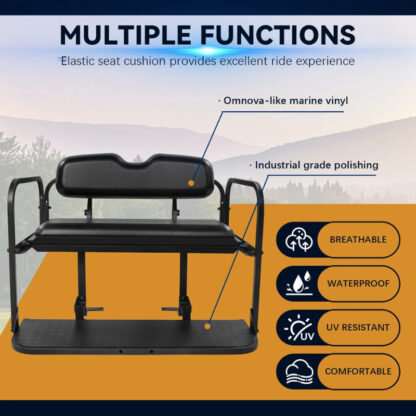 MULTIPLE FUNCTIONS

Elastic seat cushion provides excellent ride experience

· Omnova-like marine vinyl

· Industrial grade polishing

BREATHABLE

WATERPROOF

UV

UV RESISTANT

COMFORTABLE